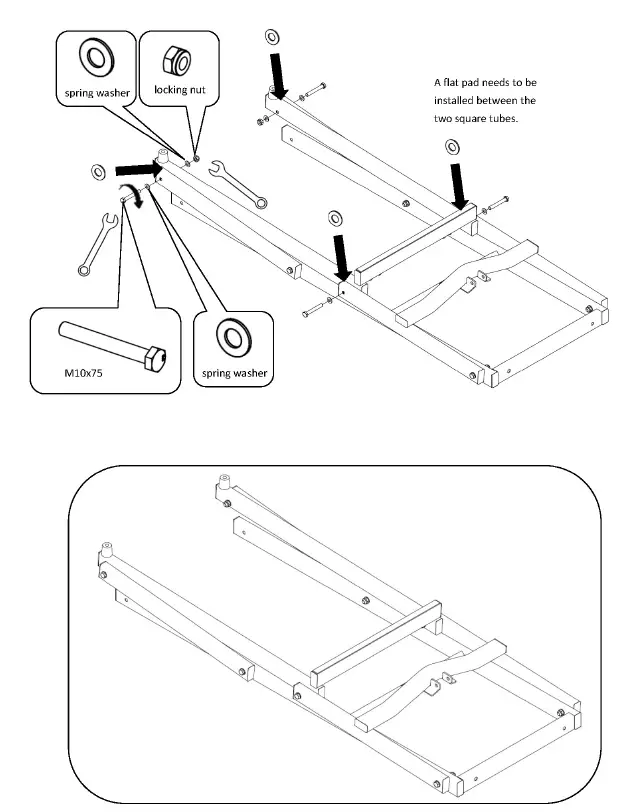 spring washer

locking nut

A flat pad needs to be installed between the two square tubes.

M10x75

spring washer