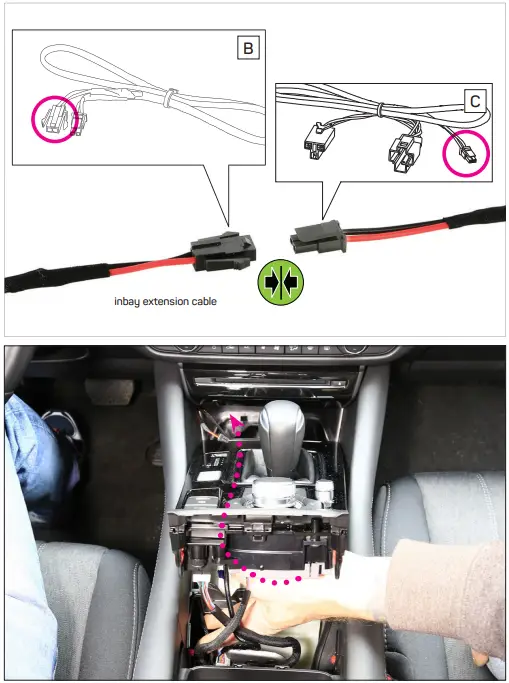 B

C

inbay extension cable