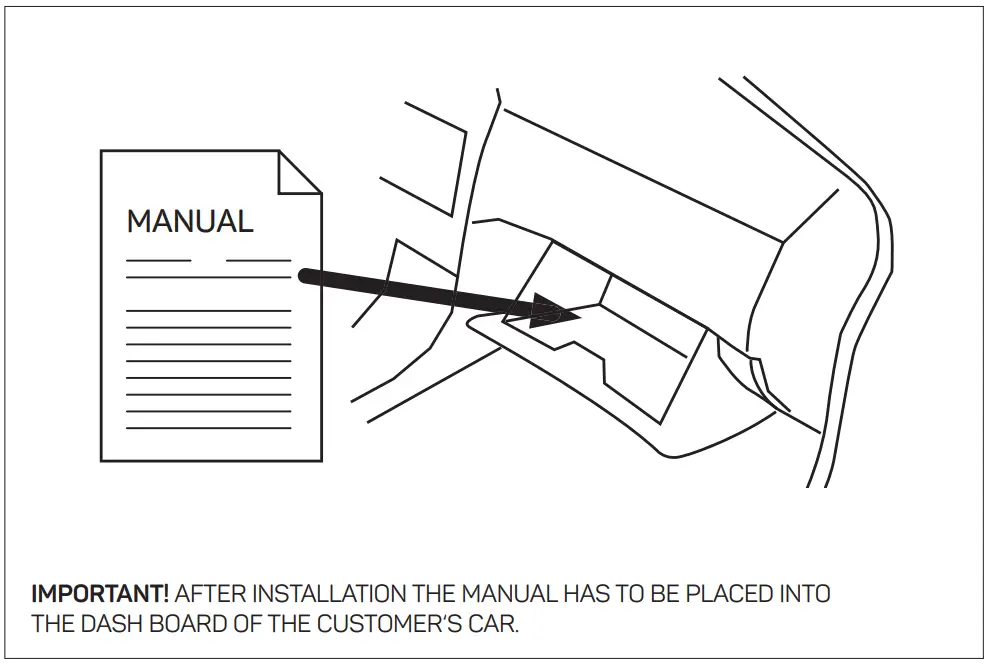 MANUAL

IMPORTANT! AFTER INSTALLATION THE MANUAL HAS TO BE PLACED INTO THE DASH BOARD OF THE CUSTOMER'S CAR.