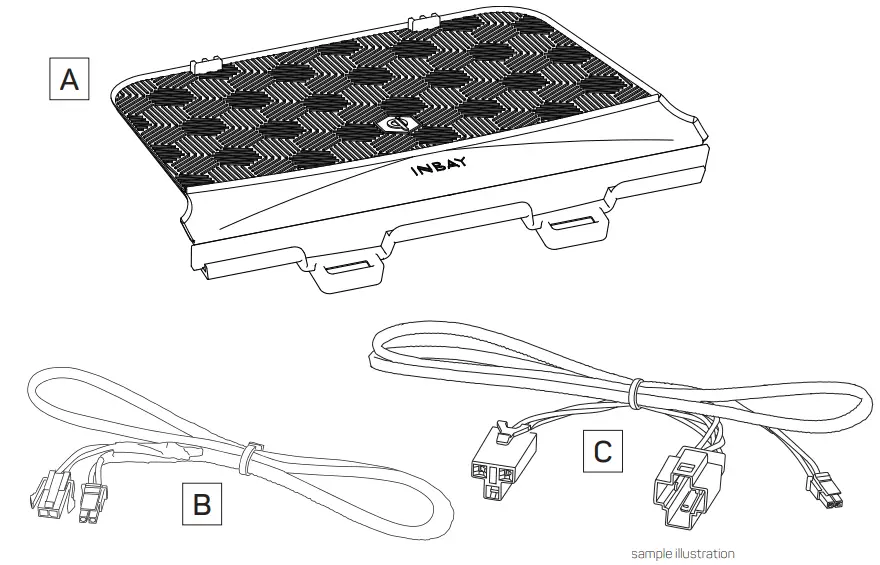 A

INBAY

B

C

sample illustration