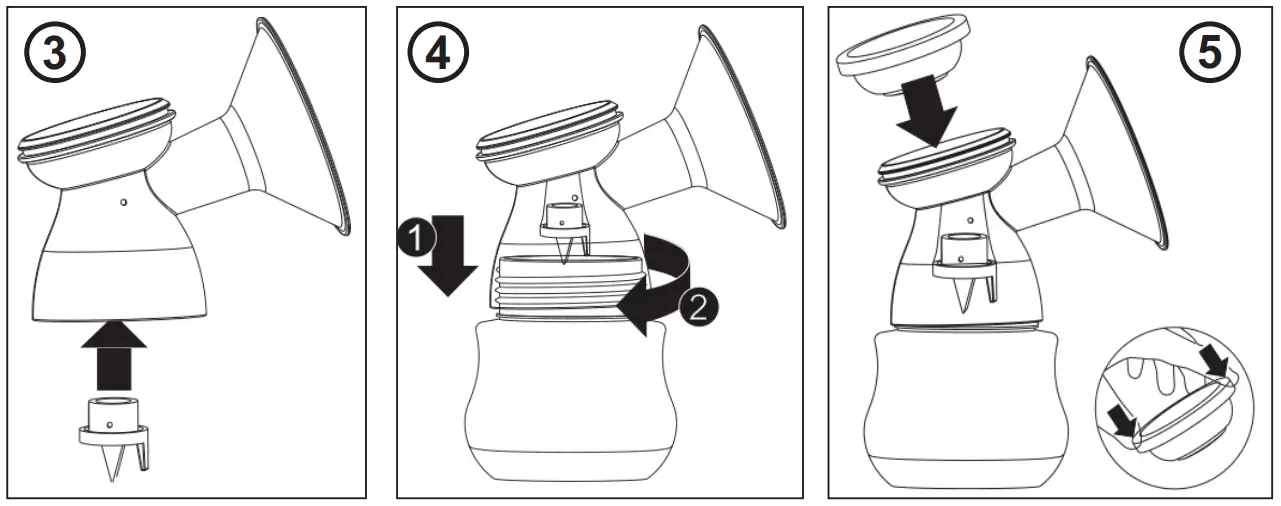 3

4

1

2

5