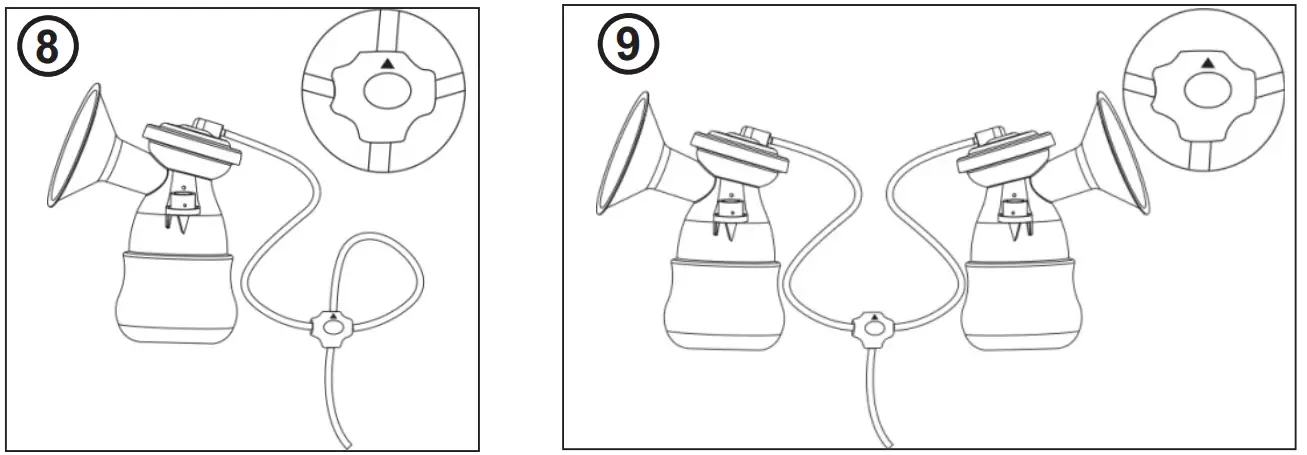 8

9