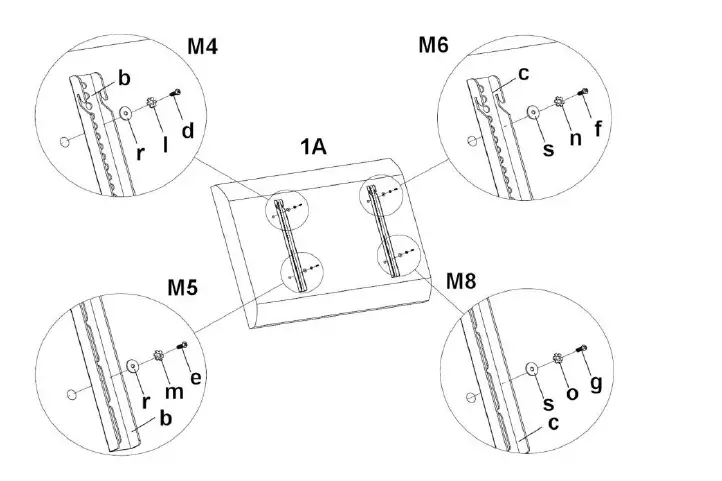 M4

b

r

l

d

M6

c

s

n

f

1A

M5

r

m

e

b

M8

s

o

g

c