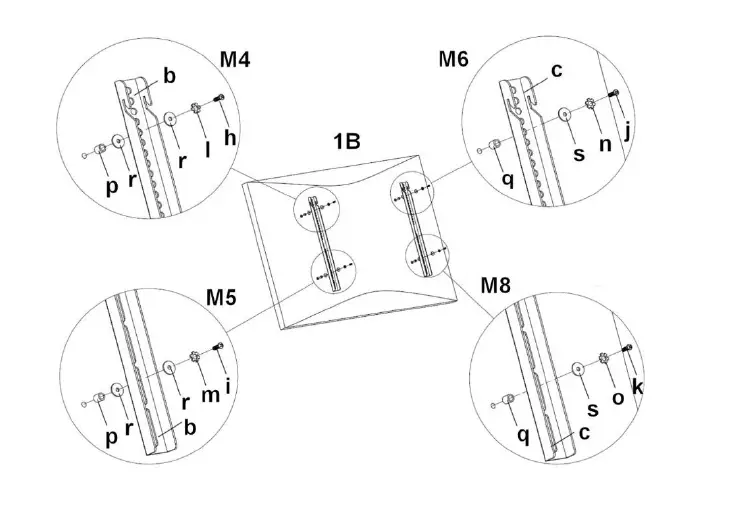 M4
b
p r r l h

M6
c
q s n j

1B

M5
p r r m i
b

M8
q s o k
c