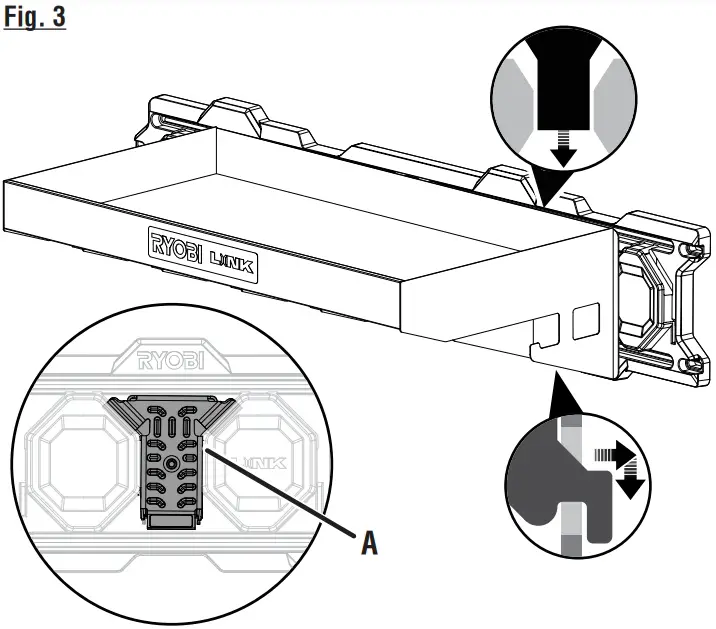 Fig. 3

RYOBI LINK

RYOBI

LINK

A