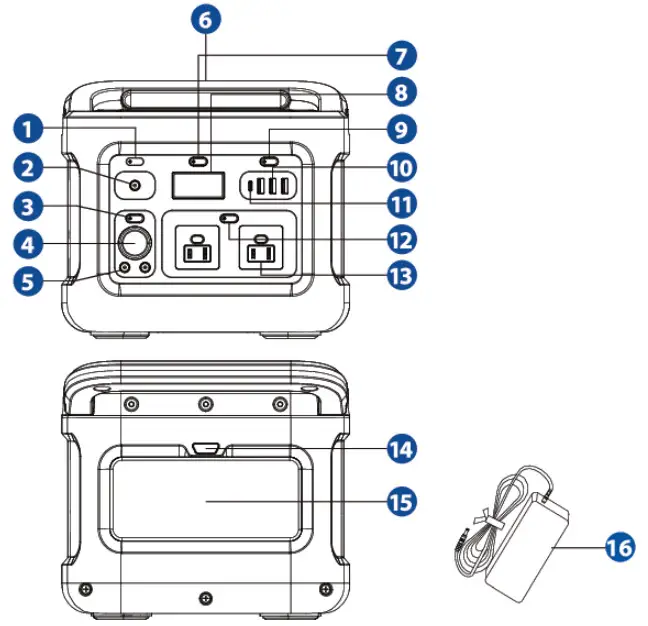 6
7
8
1
9
2
10
3
11
4
12
5
13
14
15
16