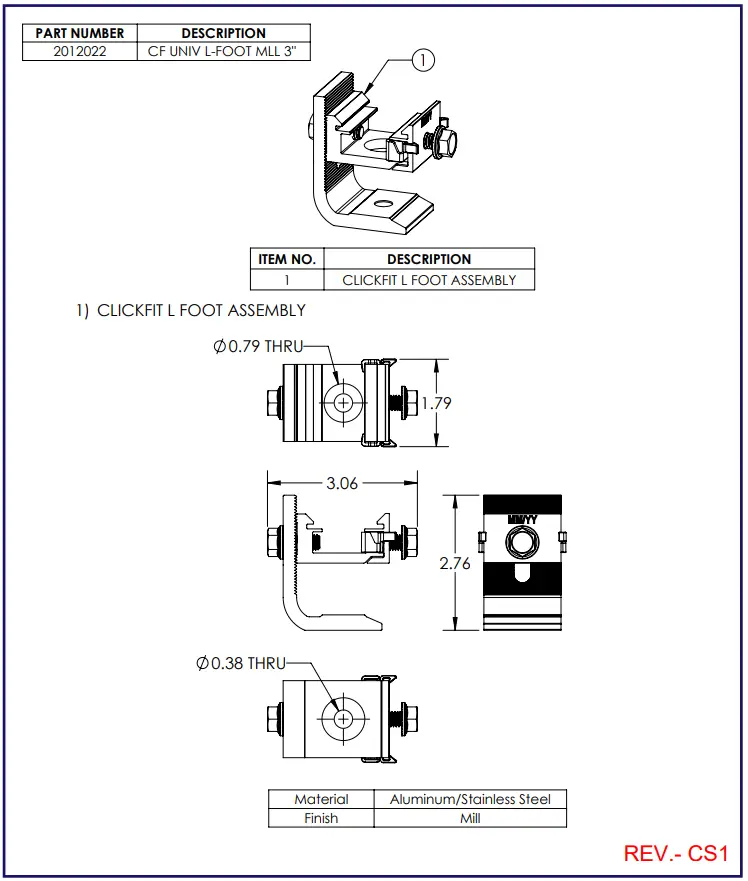 | PART NUMBER | DESCRIPTION |
|---|---|
| 2012022 | CF UNIV L-FOOT MLL 3" |

1

| ITEM NO. | DESCRIPTION |
|---|---|
| 1 | CLICKFIT L FOOT ASSEMBLY |

1) CLICKFIT L FOOT ASSEMBLY

$\varnothing$0.79 THRU

1.79

3.06

MM/YY

2.76

$\varnothing$0.38 THRU

| Material | Aluminum/Stainless Steel |
|---|---|
| Finish | Mill |

REV.- CS1