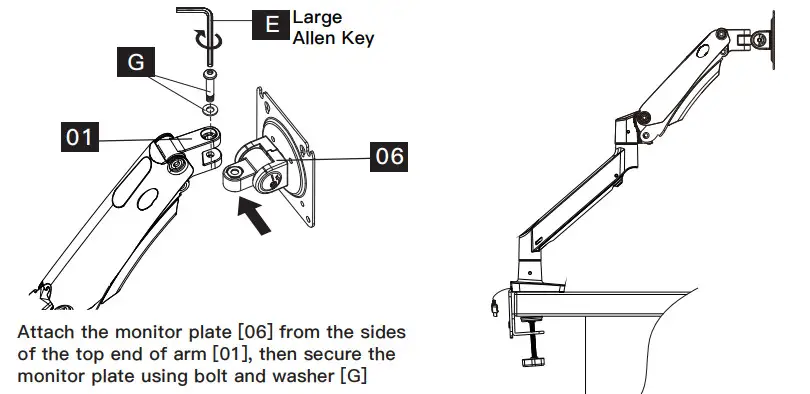 E Large Allen Key

G

01

06

Attach the monitor plate [06] from the sides of the top end of arm [01], then secure the monitor plate using bolt and washer [G]