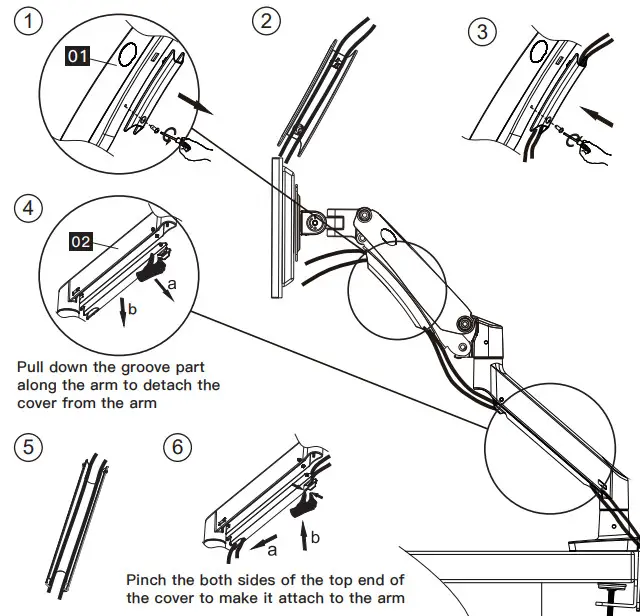 1

01

2

3

4

02

a

b

Pull down the groove part along the arm to detach the cover from the arm

5

6

a

b

Pinch the both sides of the top end of the cover to make it attach to the arm