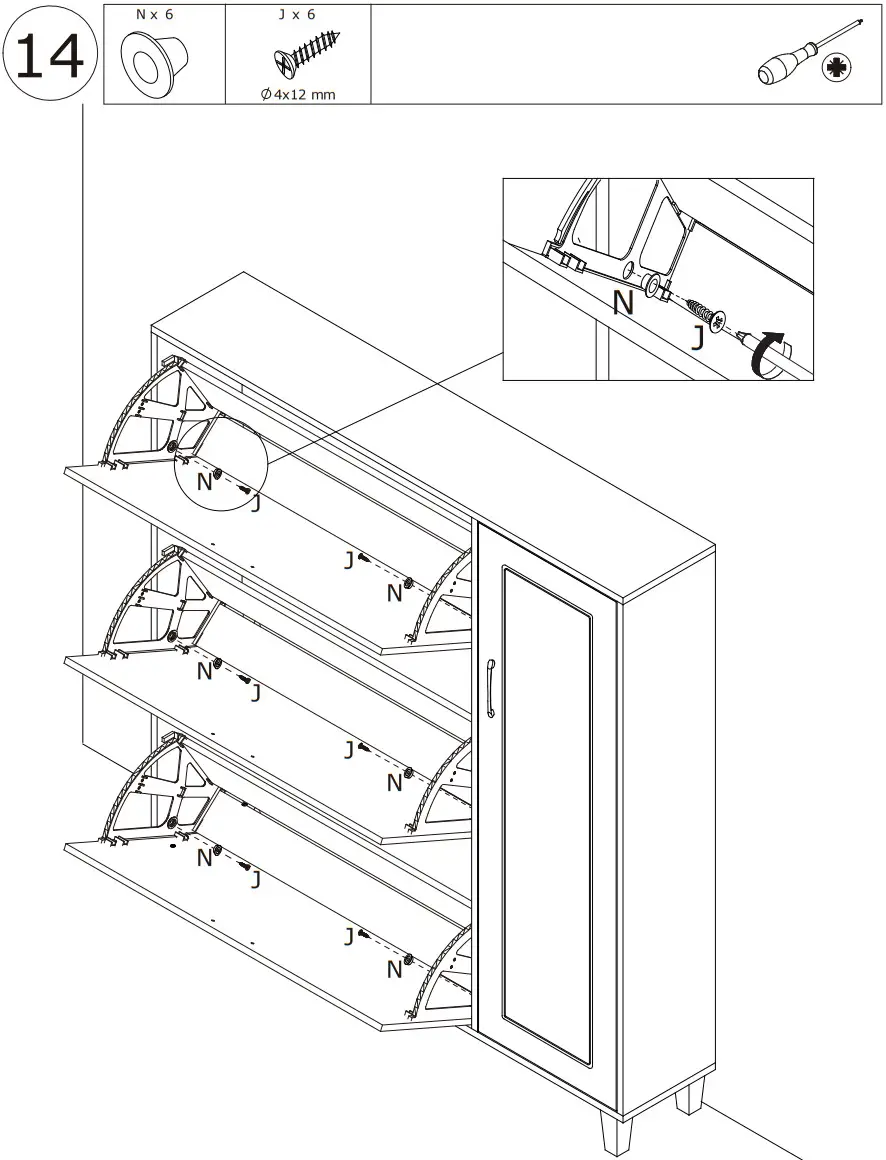 14

N x 6

J x 6

Ø4x12 mm

N
J

N
J

J
N

N
J

J
N

N
J

J
N