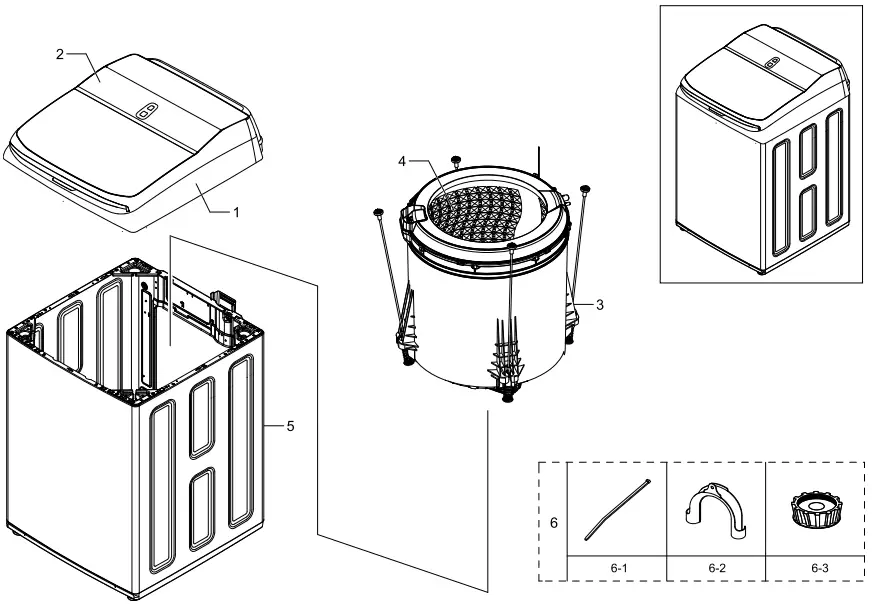 2
1
4
3
5
6
6-1
6-2
6-3