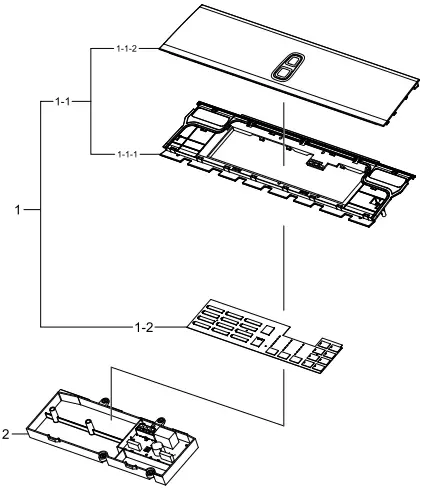 1-1-2
1-1
1-1-1
1
1-2
2