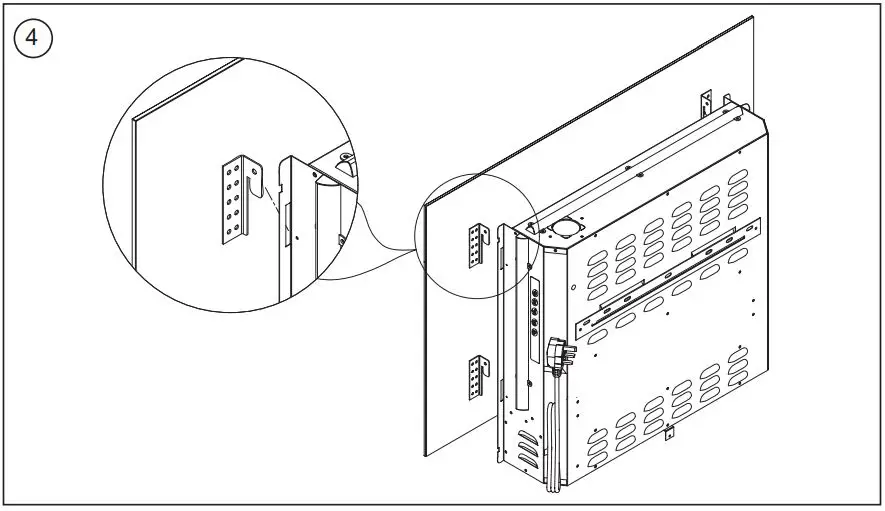 4