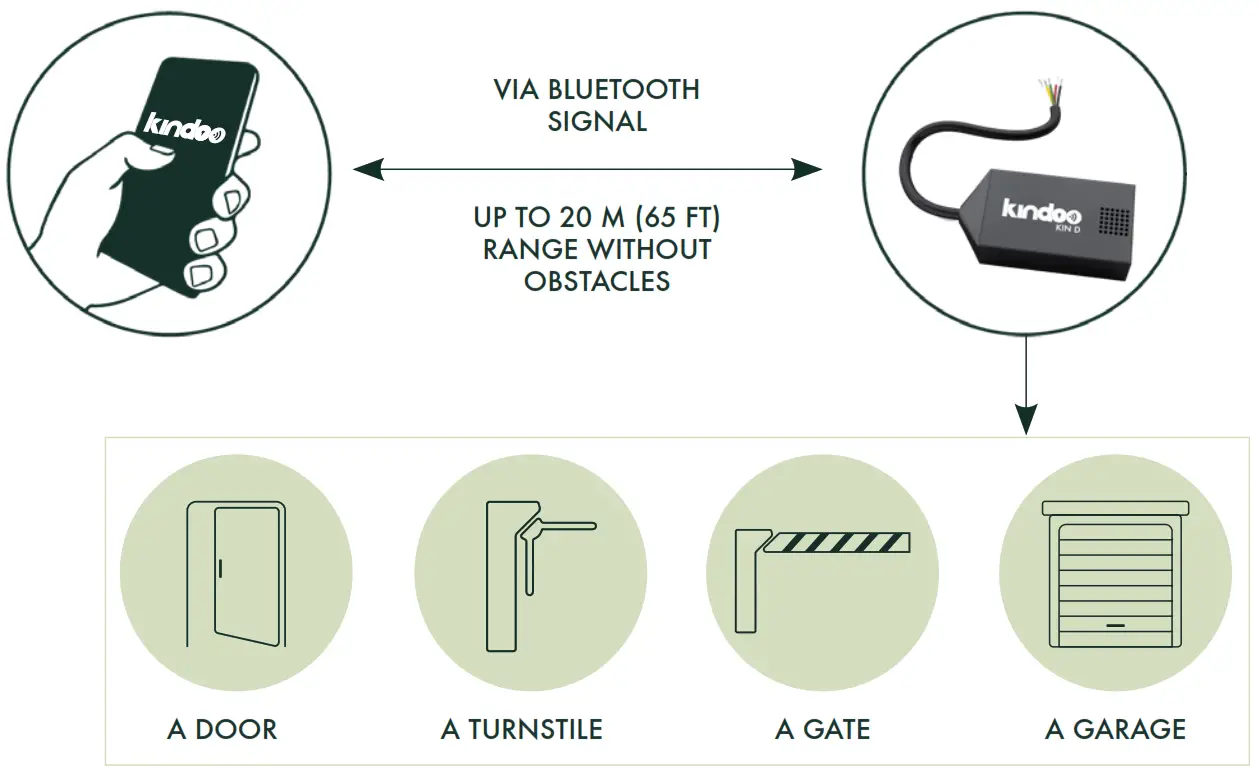 kindoo

VIA BLUETOOTH SIGNAL

UP TO 20 M (65 FT) RANGE WITHOUT OBSTACLES

kindoo
KIN D

A DOOR

A TURNSTILE

A GATE

A GARAGE