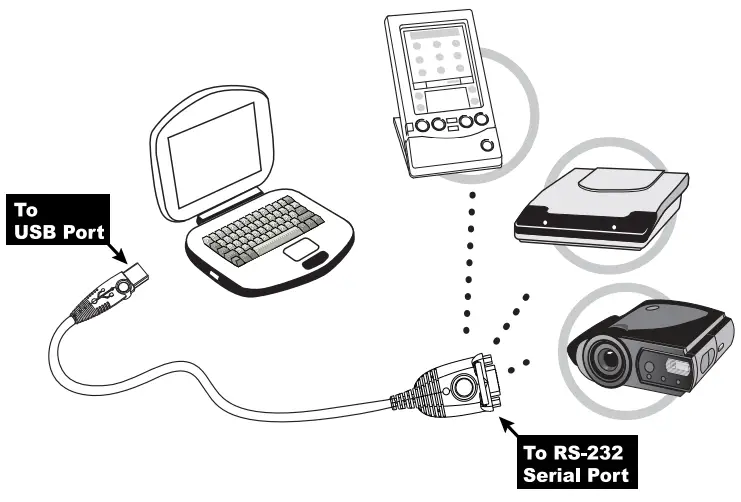 To
USB Port

To RS-232
Serial Port