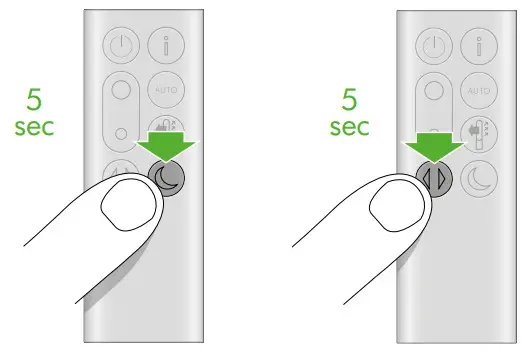 5
sec

AUTO

5
sec

AUTO