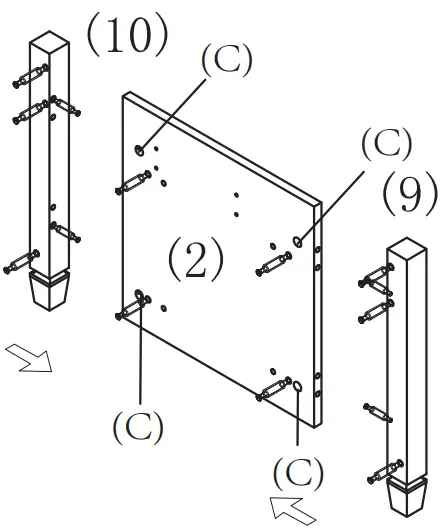 (10)
(C)
(C)
(9)
(2)
(C)
(C)