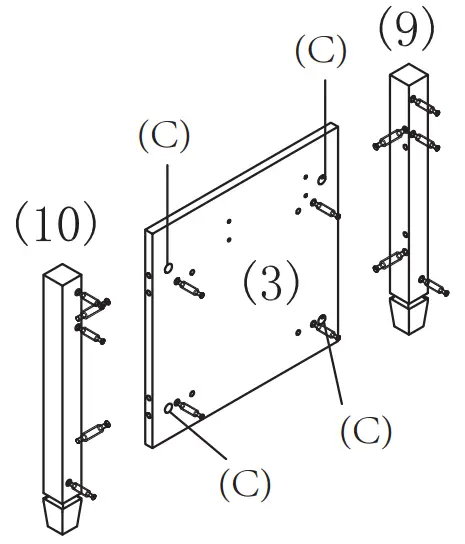 (9)
(C)
(C)
(10)
(3)
(C)
(C)