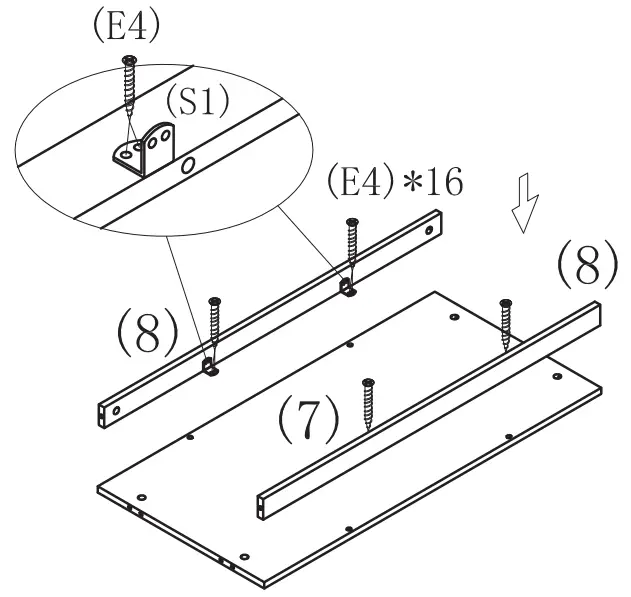 (E4)
(S1)
(E4)*16
(8)
(8)
(7)