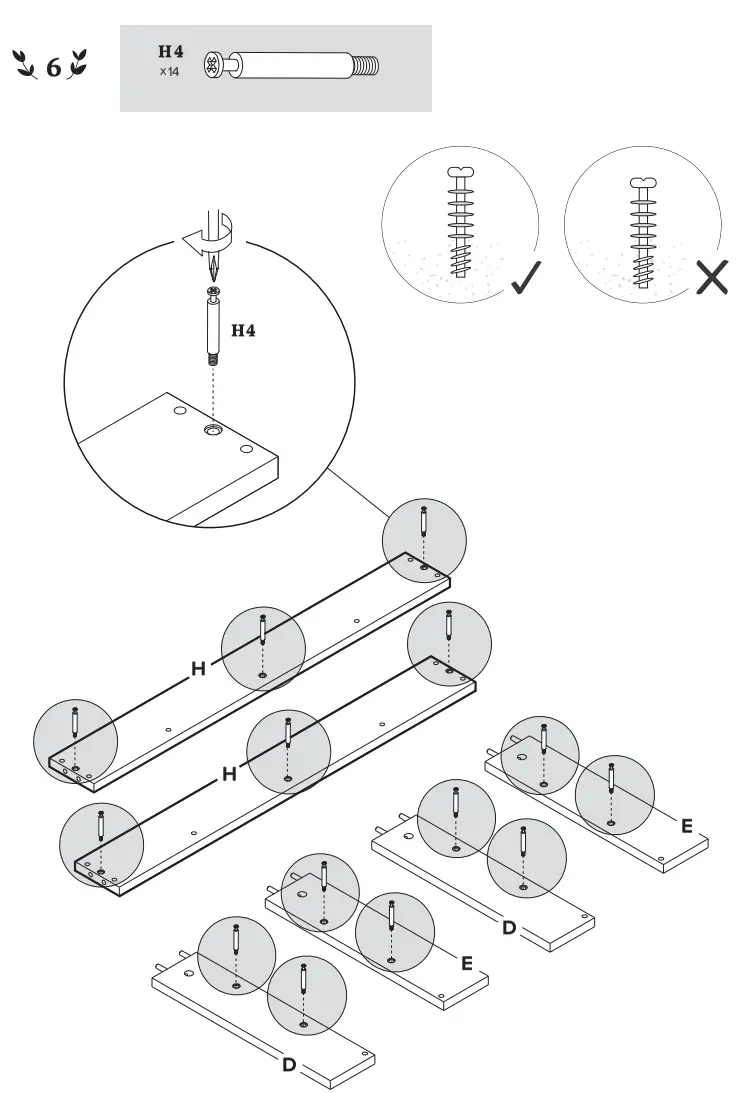 6

H4
x14

H4

H

H

E

D

E

D