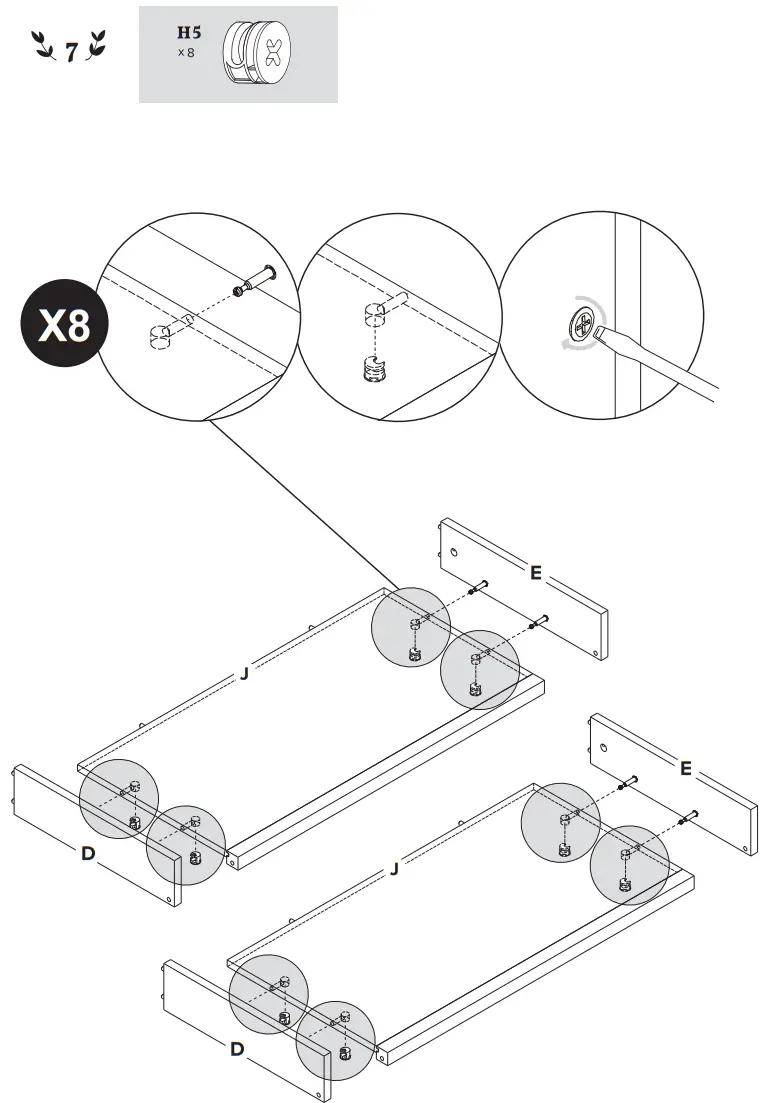 7

H5
x 8

X8

E

J

D

E

J

D