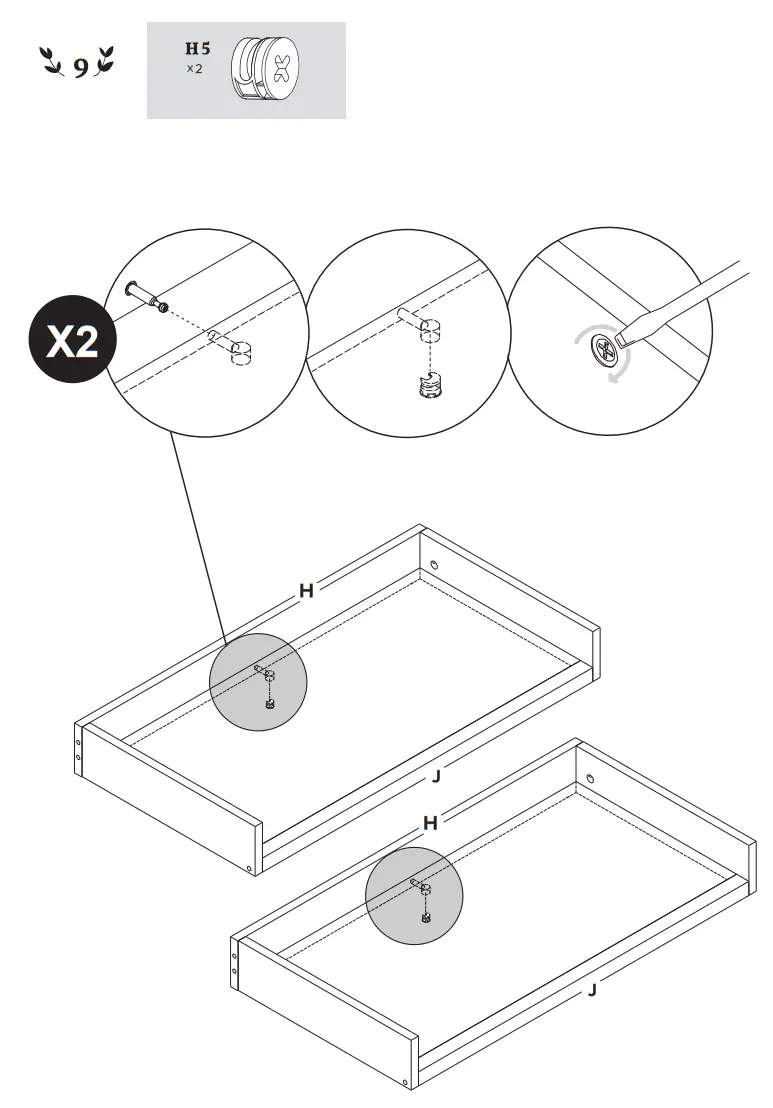 9

H5
×2

X2

H

J

H

J