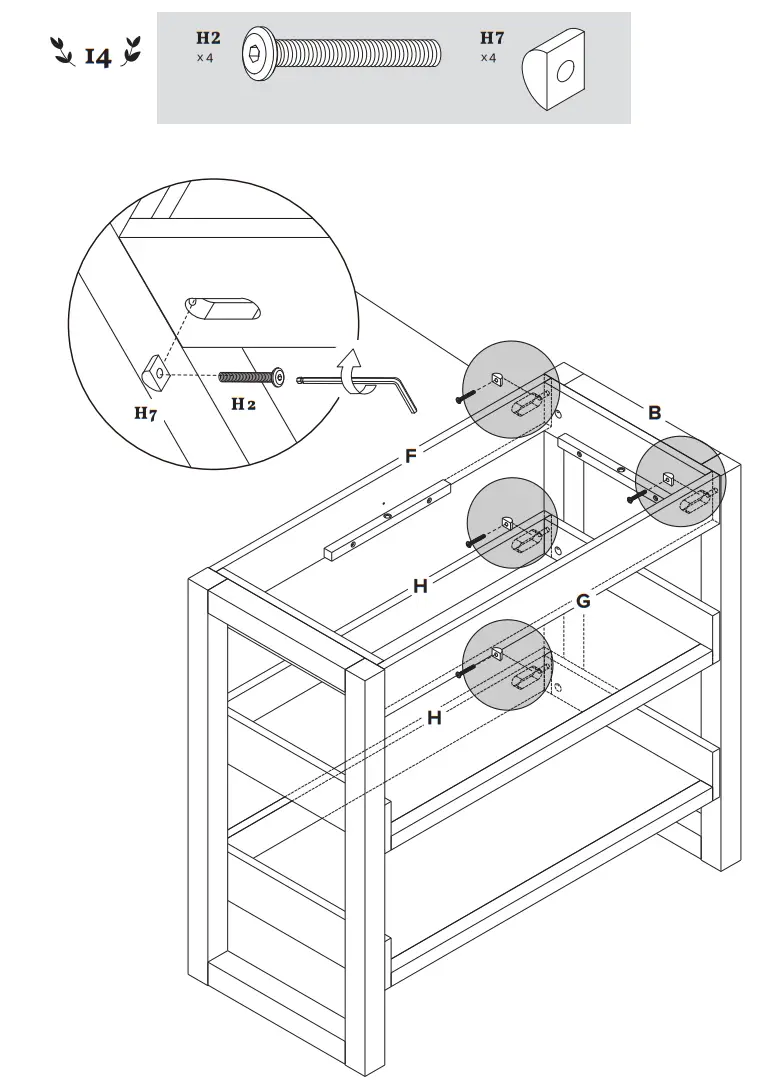 14

H2
x 4

H7
x 4

H7
H2

F
B
H
G
H