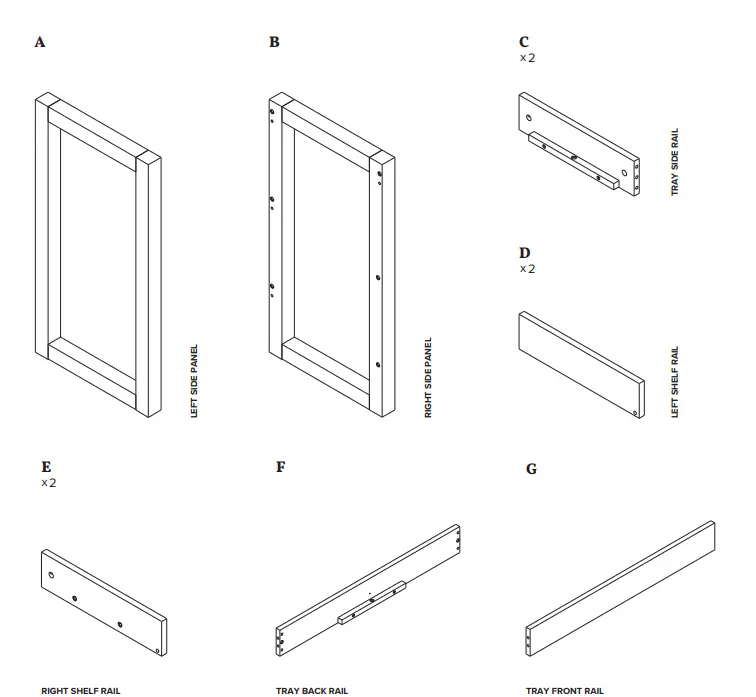 A

LEFT SIDE PANEL

B

RIGHT SIDE PANEL

C
x2

TRAY SIDE RAIL

D
x2

LEFT SHELF RAIL

E
x2

RIGHT SHELF RAIL

F

TRAY BACK RAIL

G

TRAY FRONT RAIL