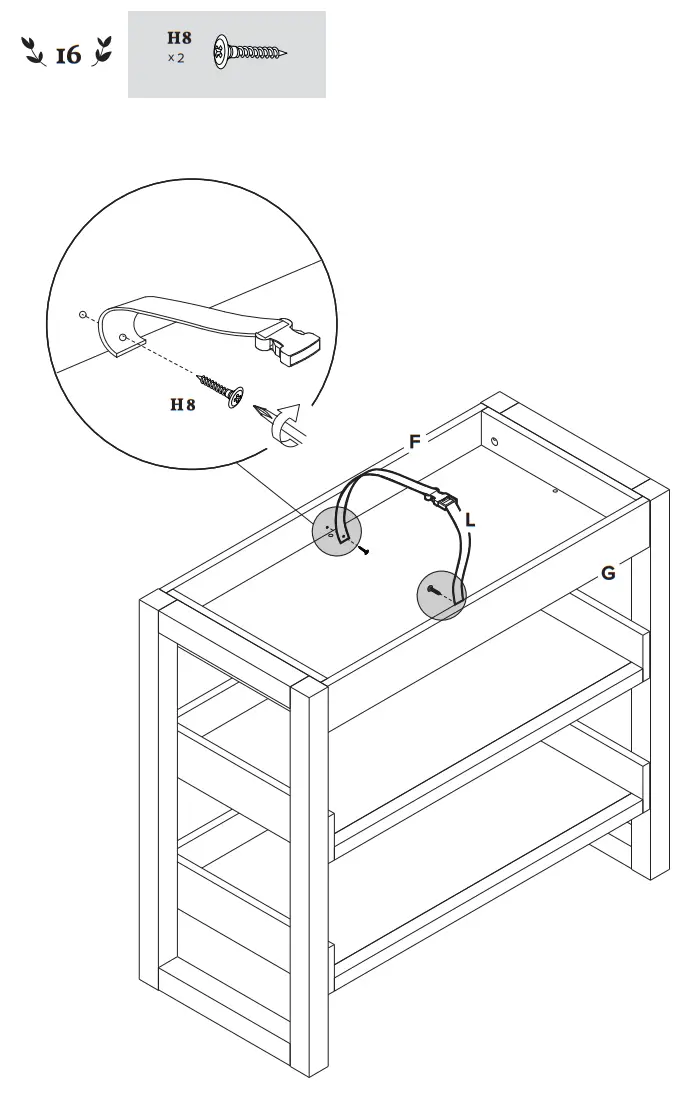 16

H8
x 2

H8

F

L

G