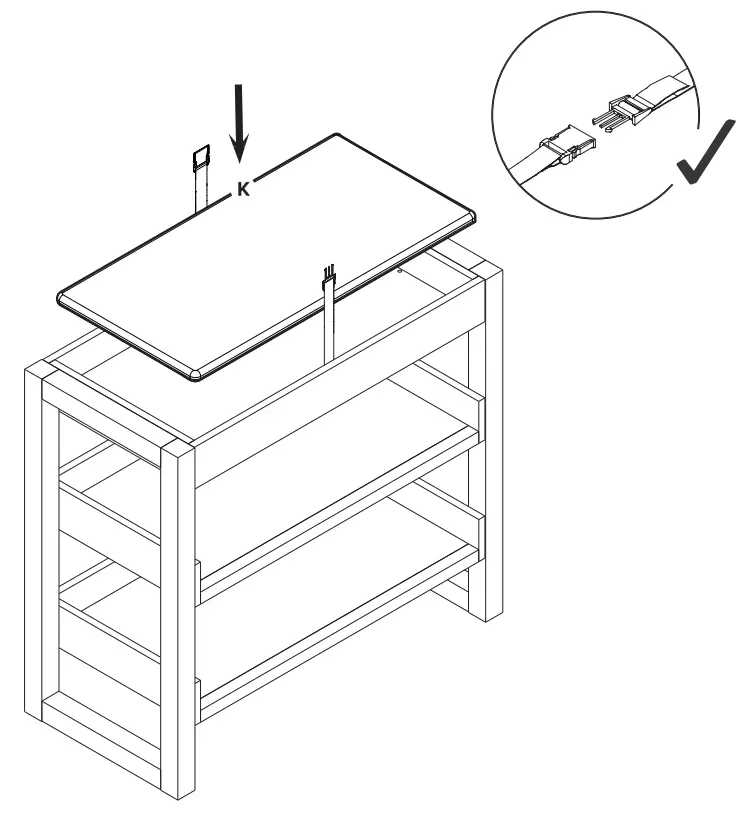 K