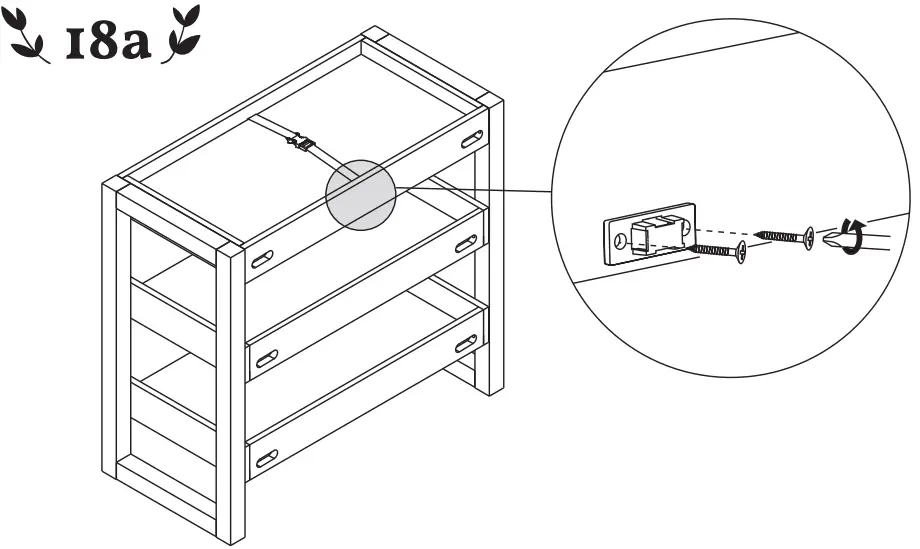 18a