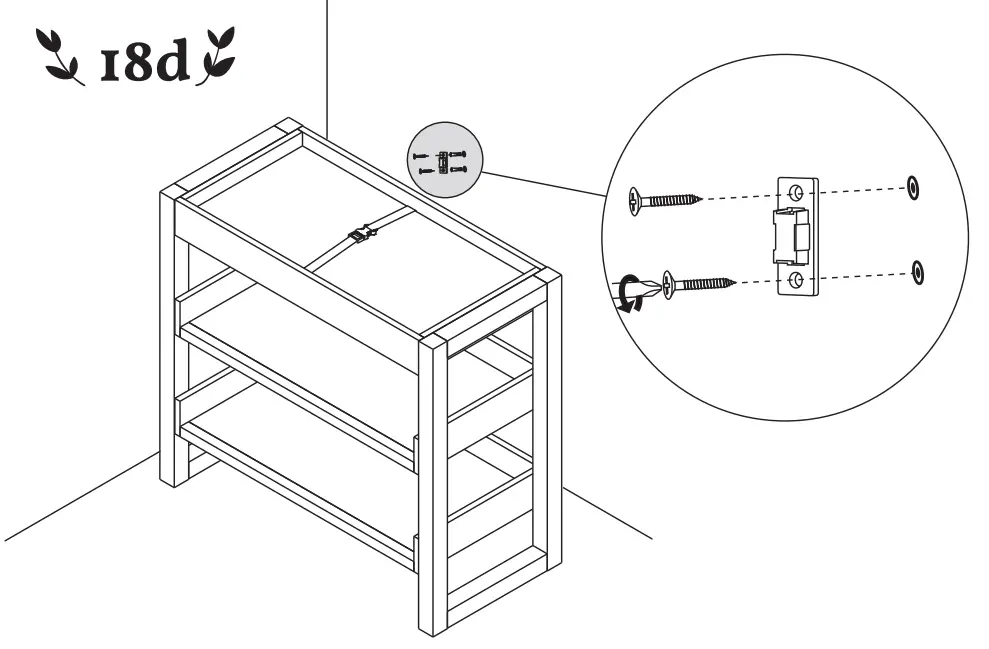 18d