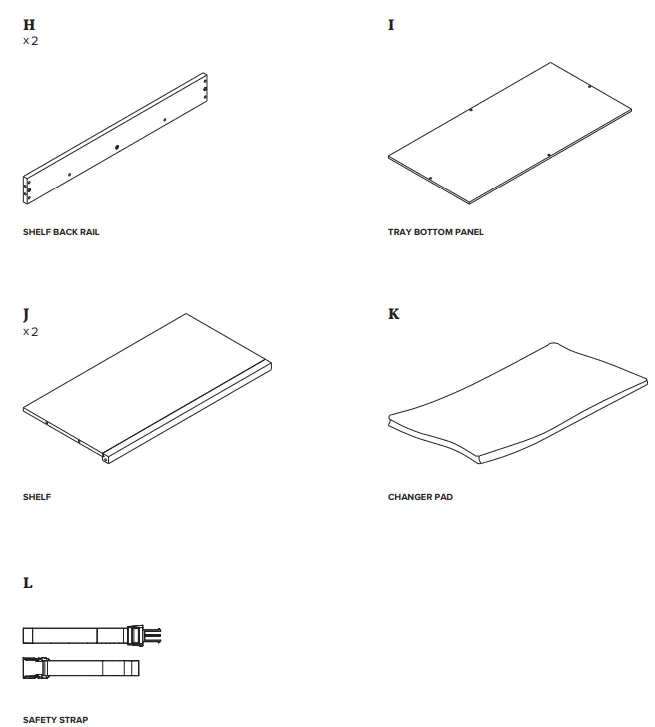 H
x 2

SHELF BACK RAIL

I

TRAY BOTTOM PANEL

J
x 2

SHELF

K

CHANGER PAD

L

SAFETY STRAP