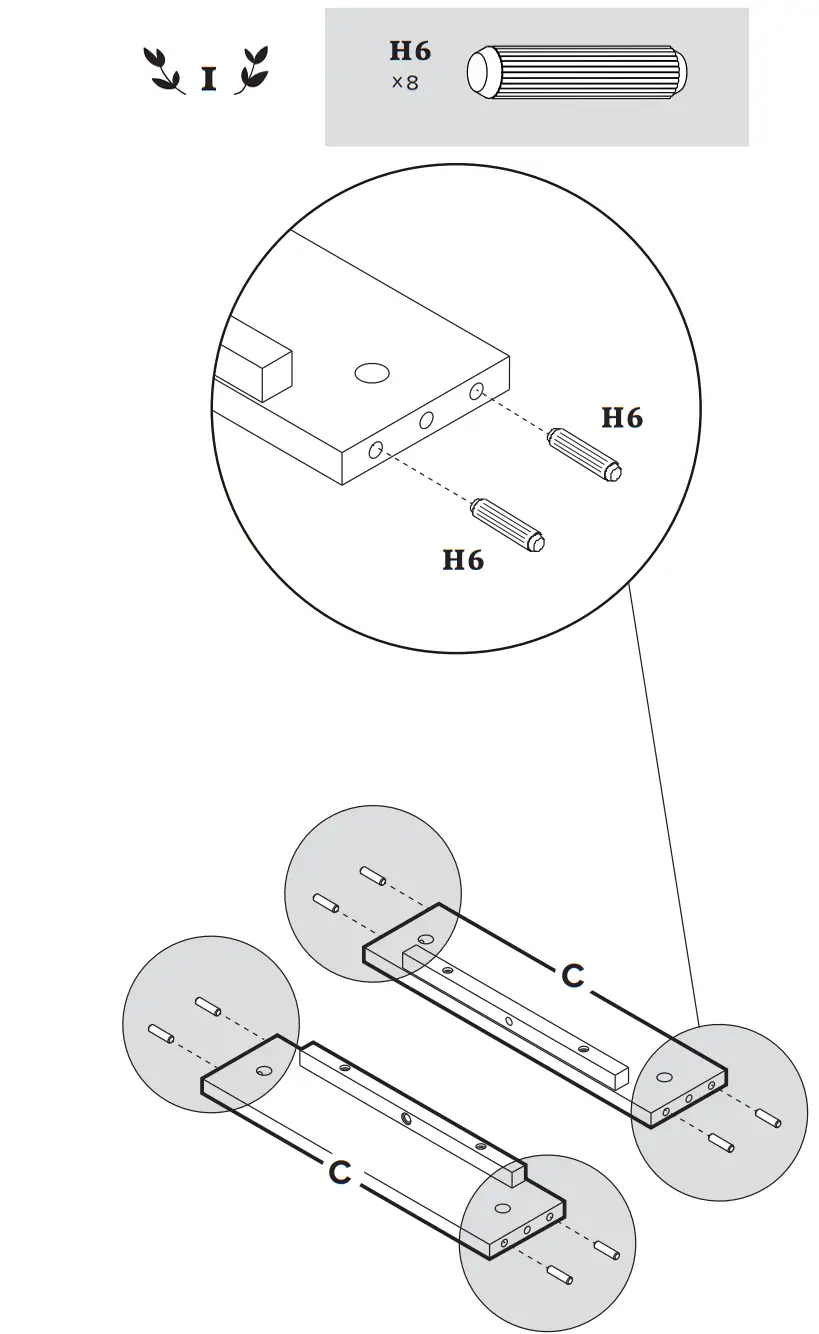 I

H6
×8

H6

H6

C

C