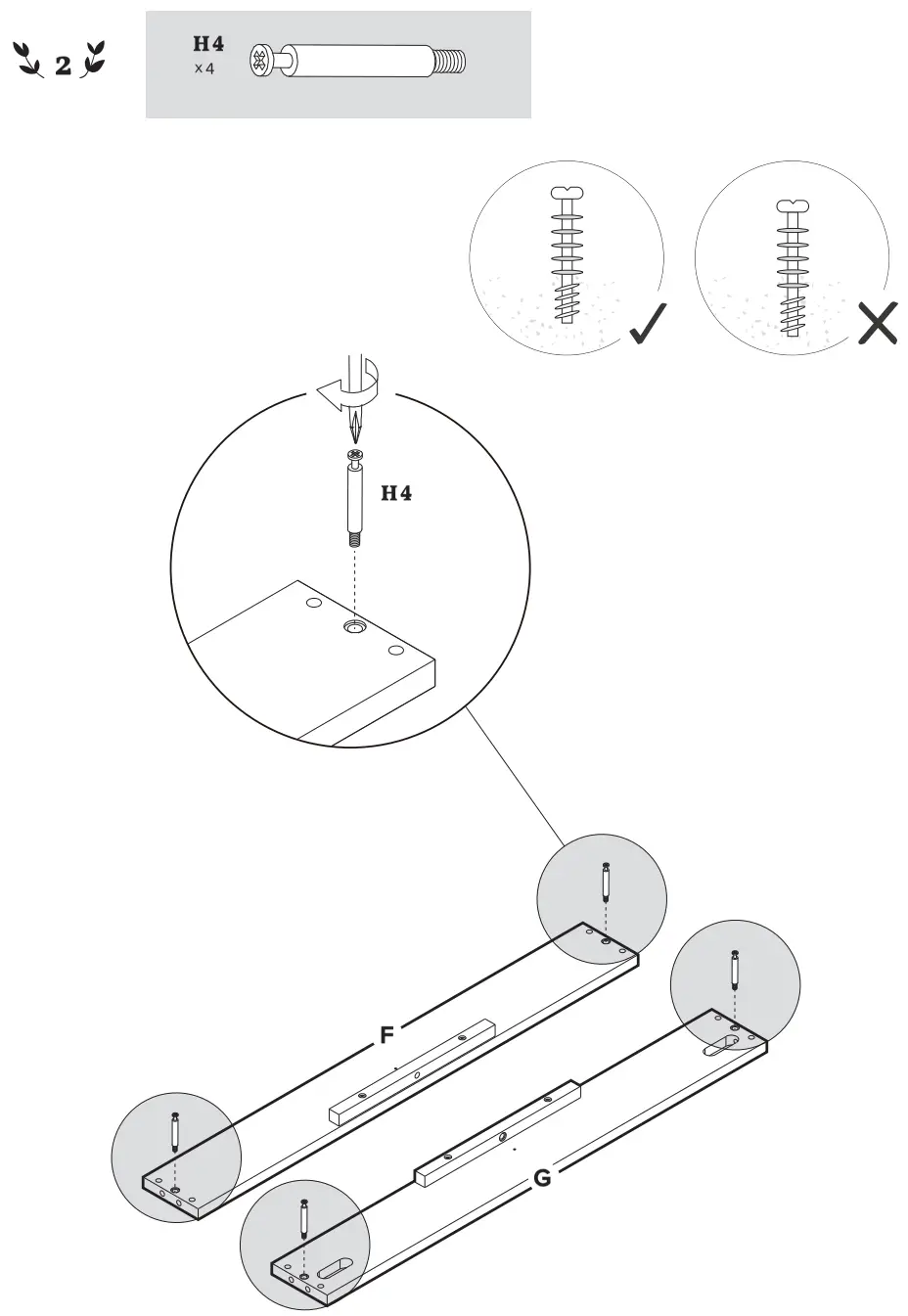 2

H4
×4

H4

F

G