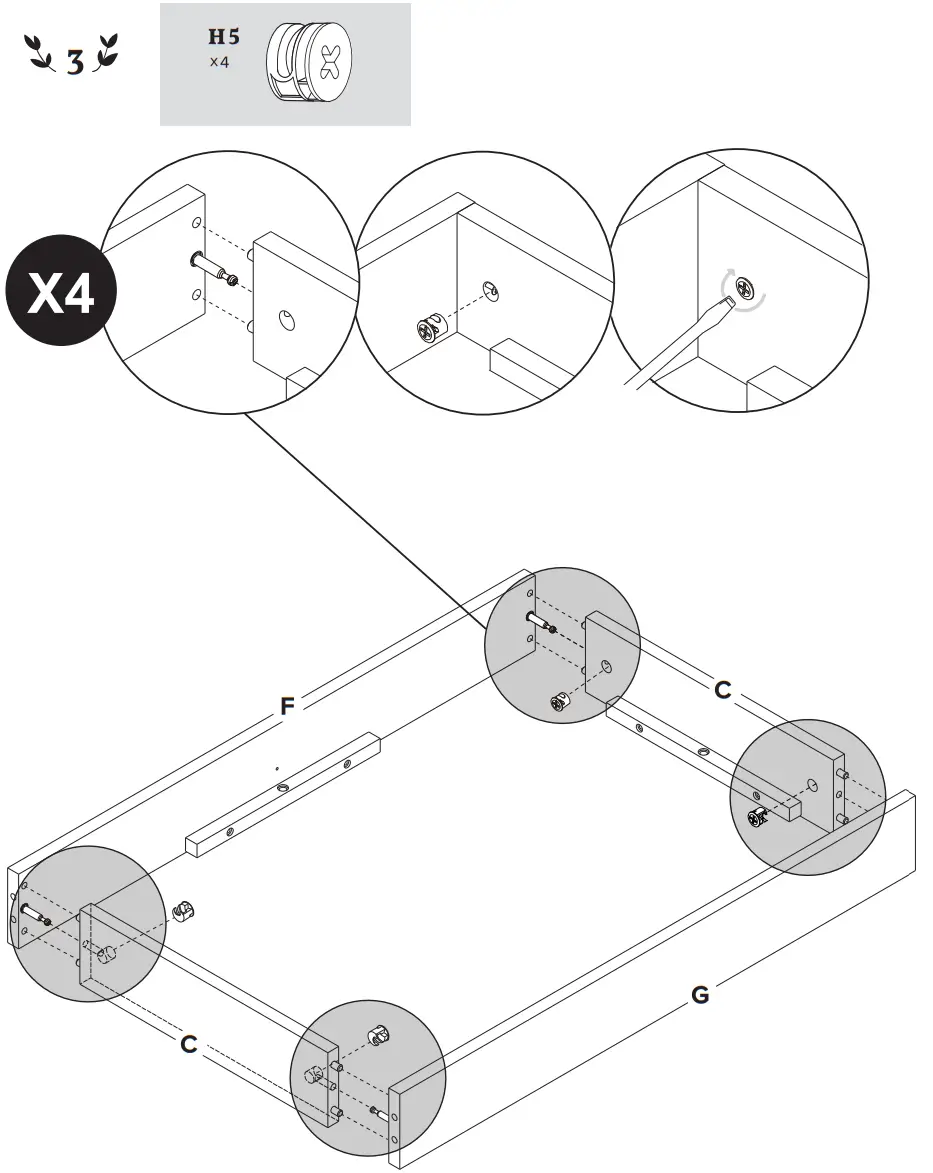 3

H5
×4

X4

F

C

C

G