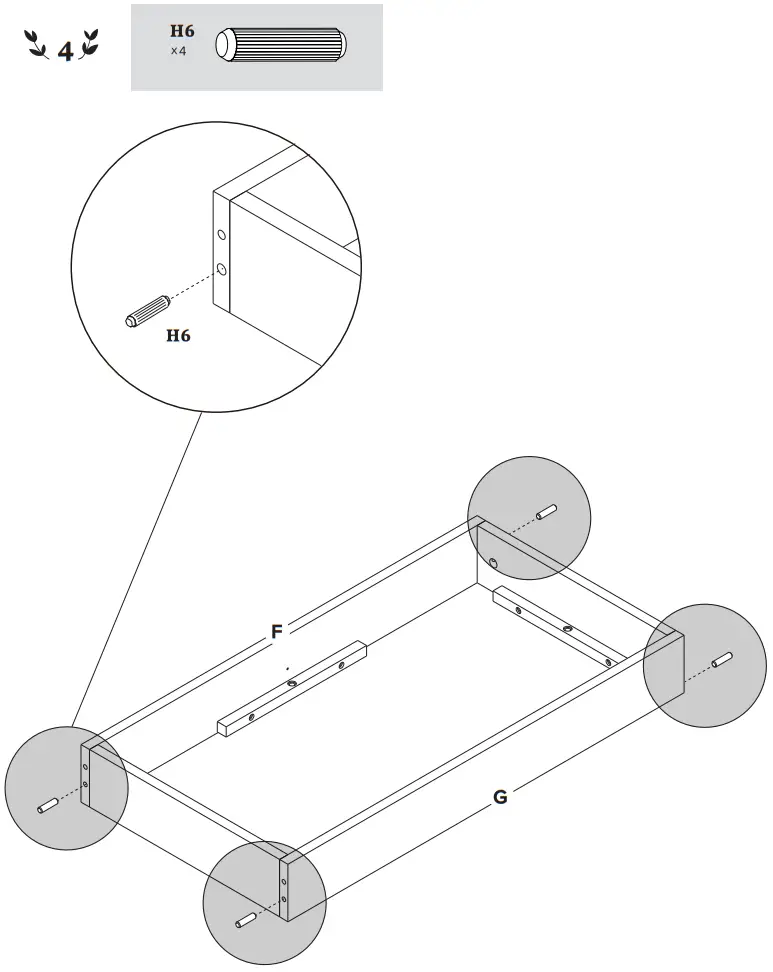 4

H6
×4

H6

F

G