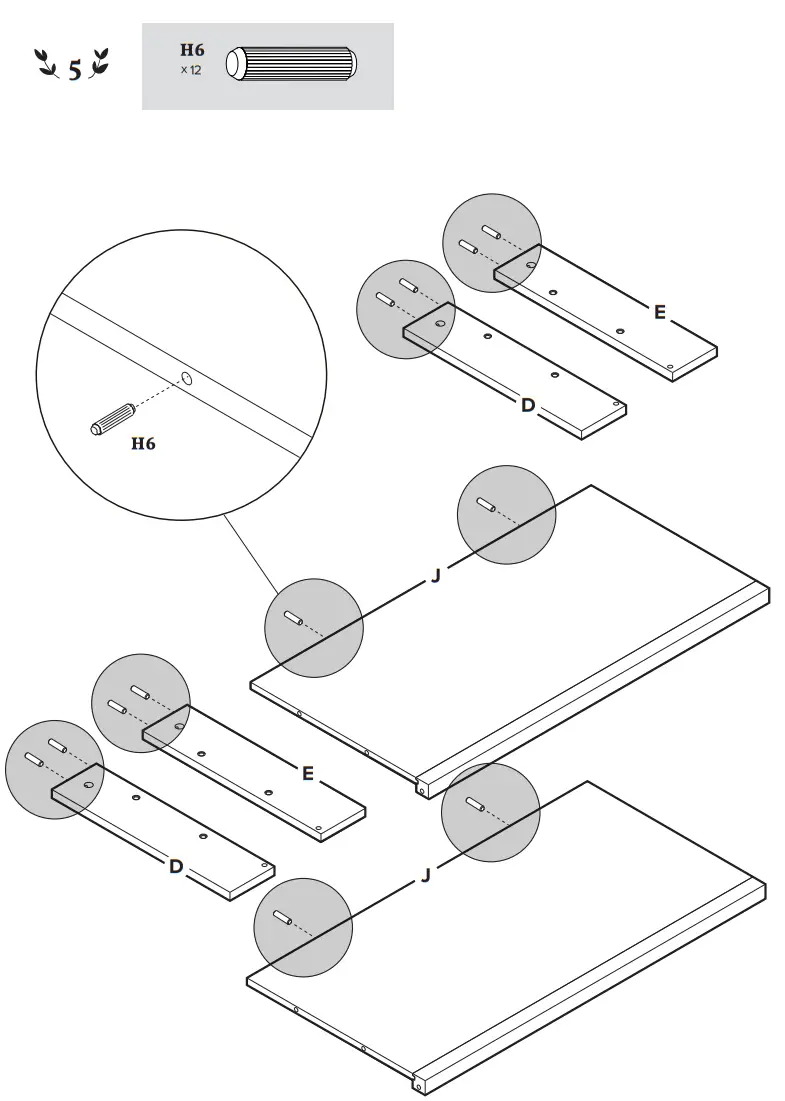 5

H6
x 12

H6

E

D

J

E

D

J