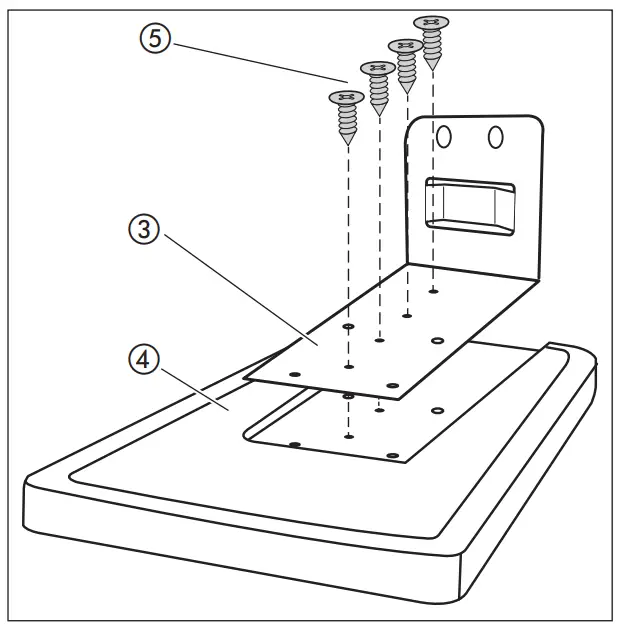 ⑤
③
④