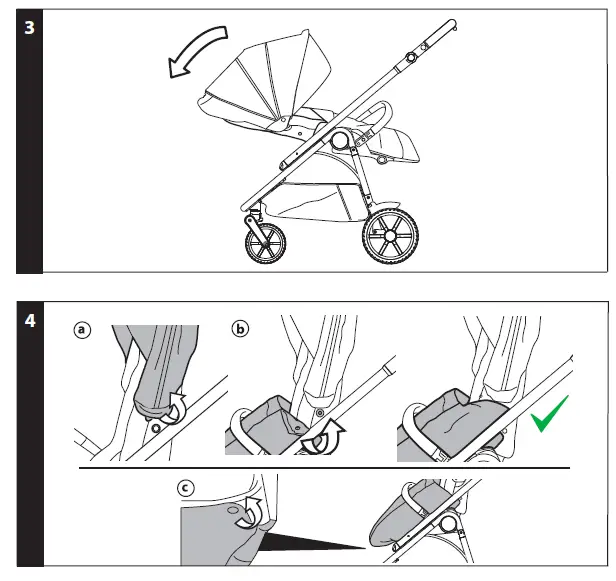 3

4

a

b

c