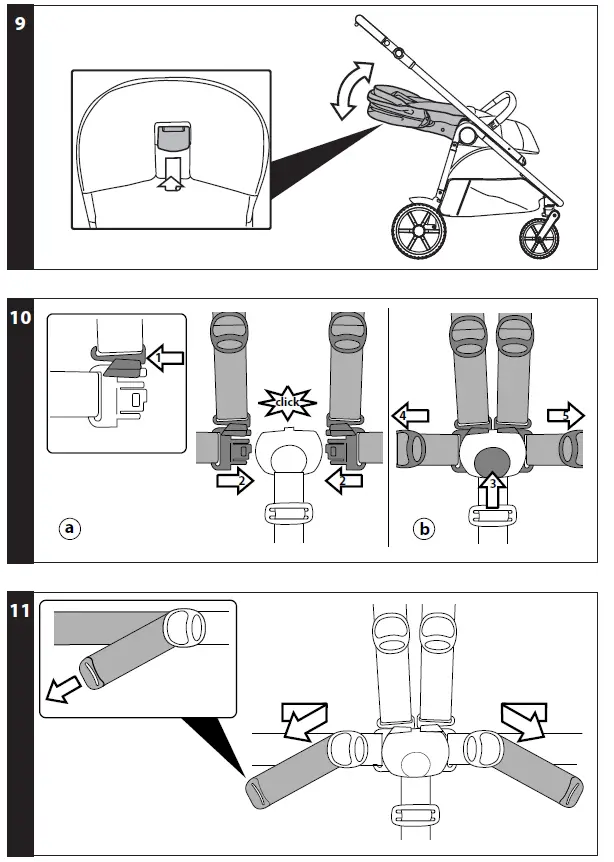 9

10

1

click

2

2

a

4

5

3

b

11