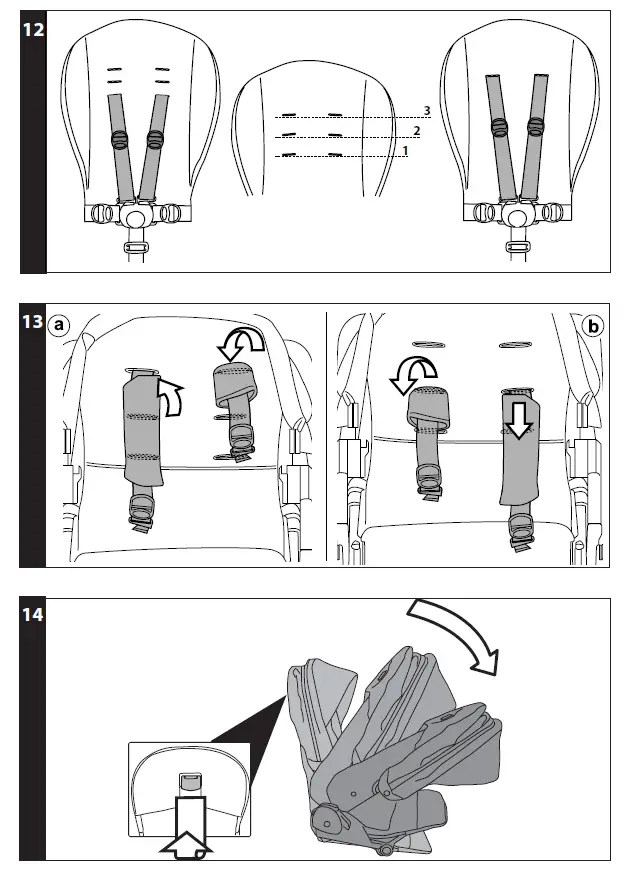 12

3
2
1

13
a
b

14