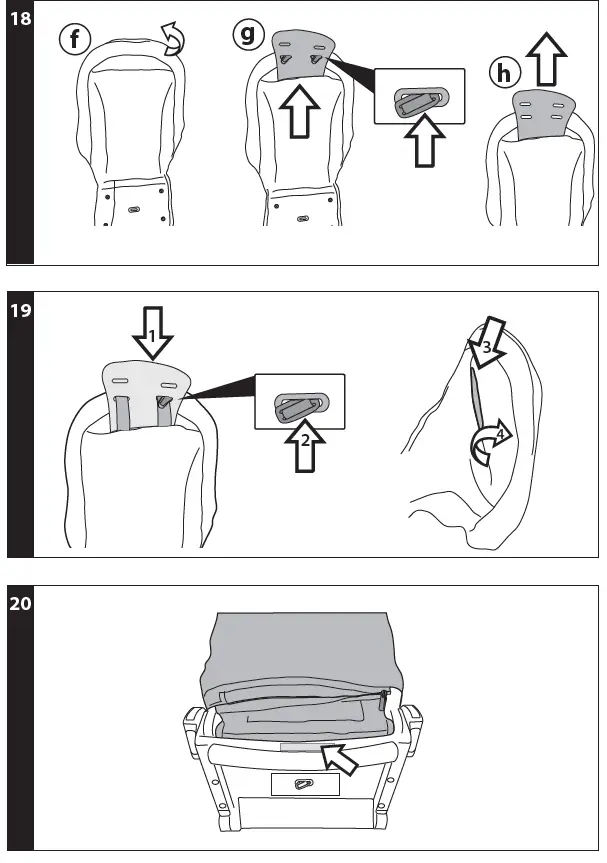 18
f
g
h

19
1
2
3
4

20