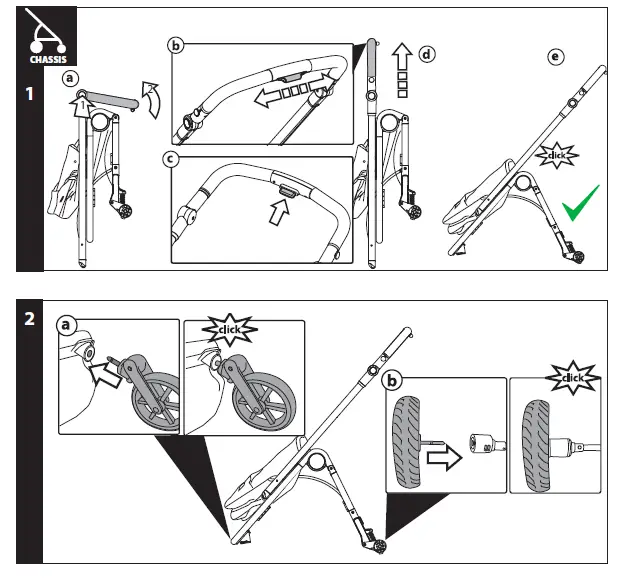 CHASSIS

1

a

1

2

b

c

d

e

click

2

a

click

b

click