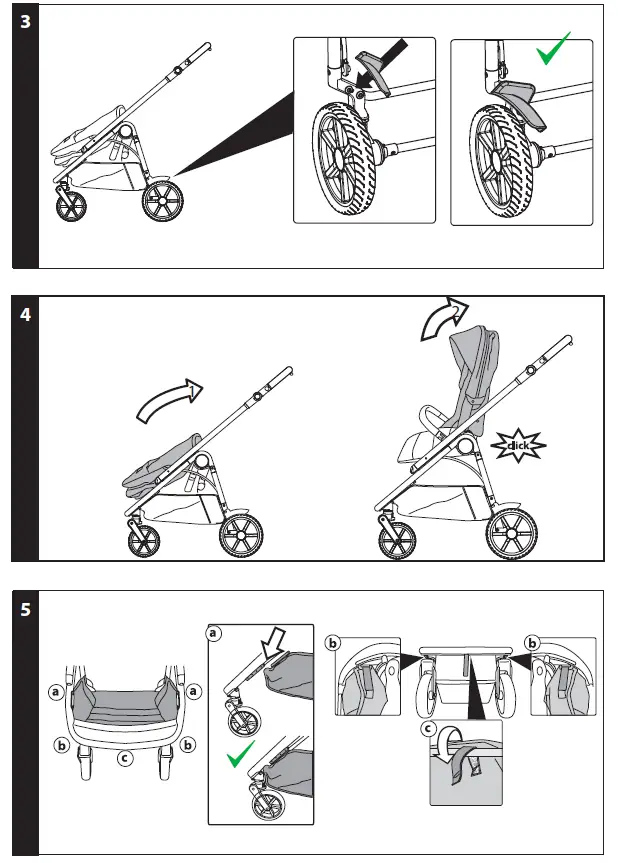 3

4

click

5

a

a

b

b

c

a

b

b

c