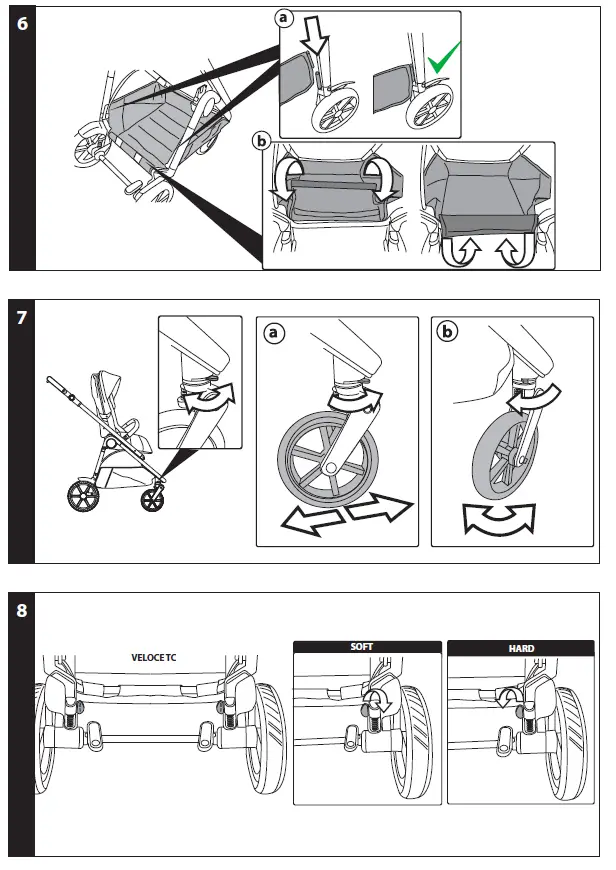 6
a
b
7
a
b
8
VELOCE TC
SOFT
HARD