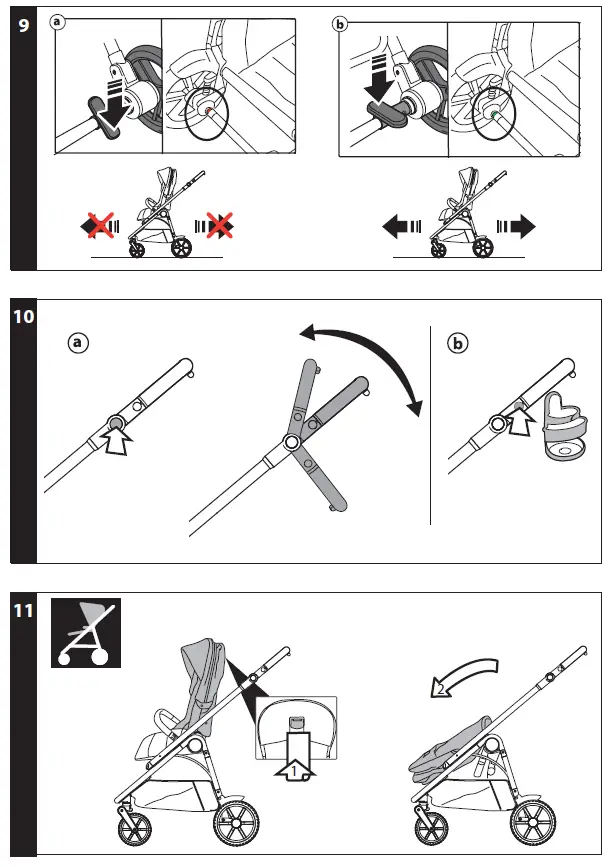 9
a
b
10
a
b
11
1
2