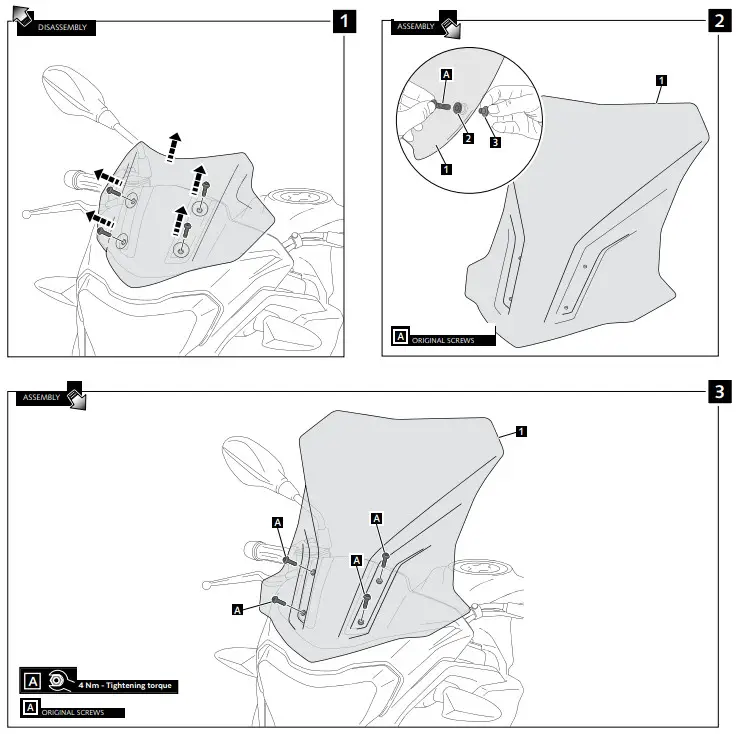 DISASSEMBLY

1

ASSEMBLY

2

A

2

3

1

1

A ORIGINAL SCREWS

ASSEMBLY

3

1

A

A

A

A

A 4 Nm - Tightening torque

A ORIGINAL SCREWS