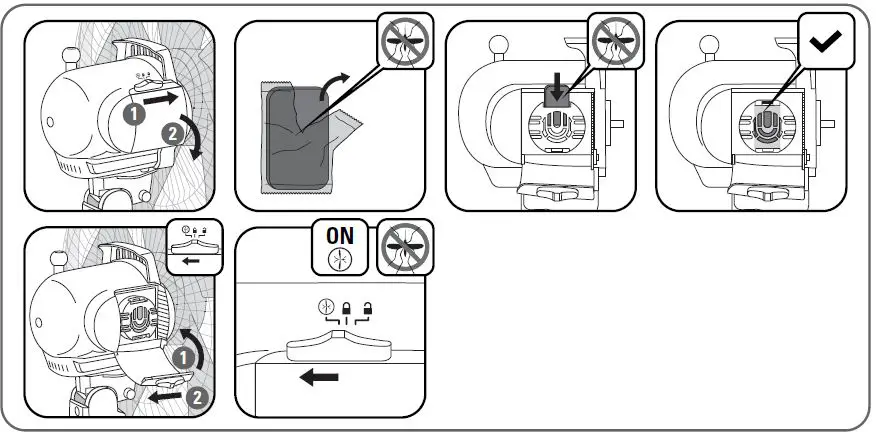 1
2
1
2
ON