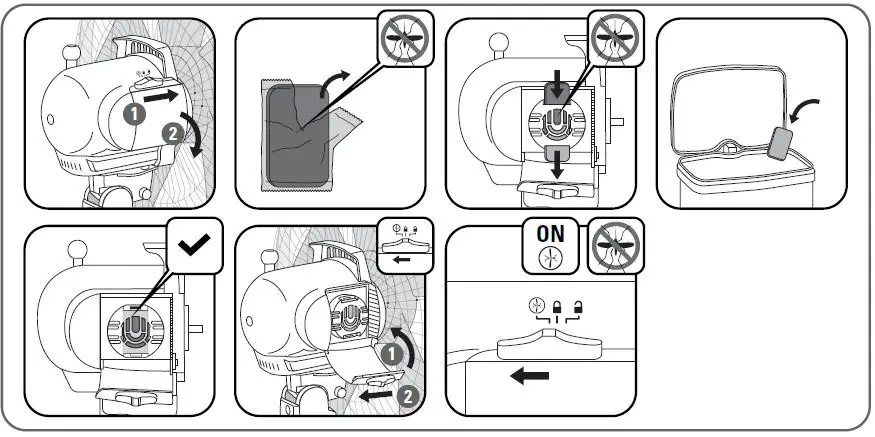 1
2

1
2

ON